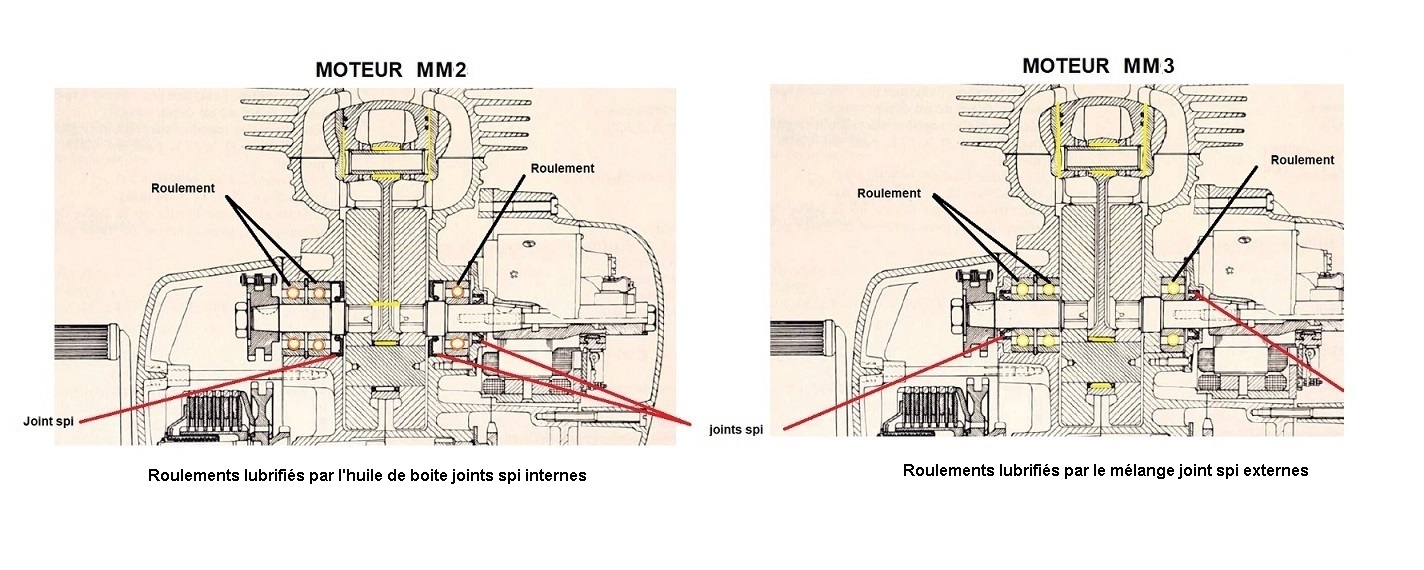 MOTEUR MM2

Roulement

Roulement

Joint spi

joints spi

Roulements lubrifiés par l'huile de boite joints spi internes

MOTEUR MM3

Roulement

Roulement

Roulements lubrifiés par le mélange joint spi externes